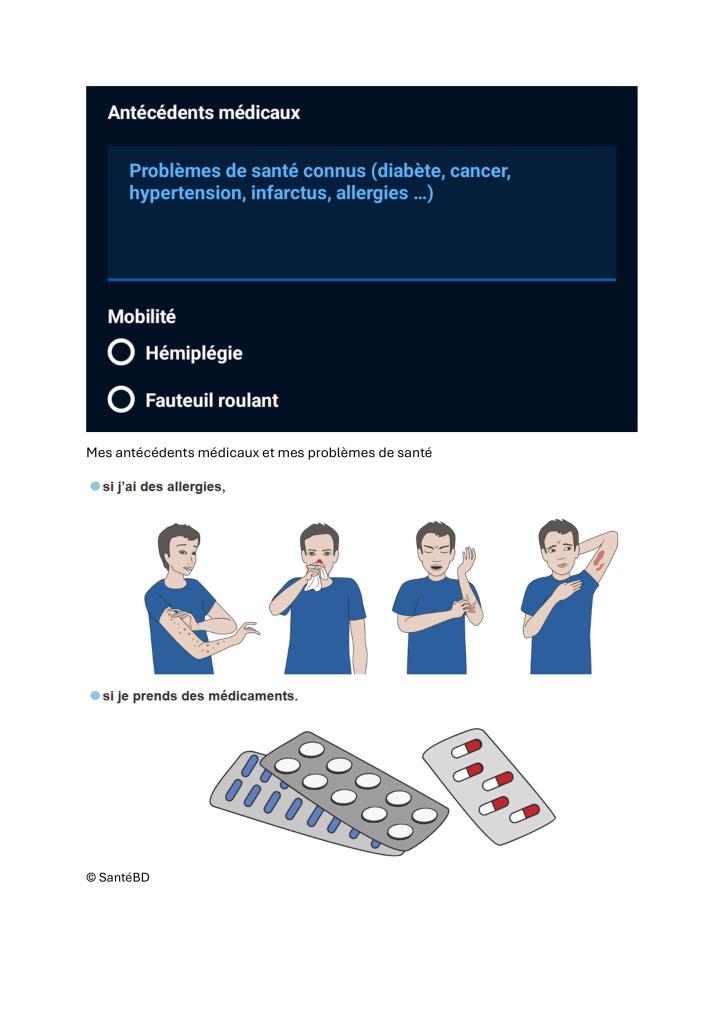 Antécédents médicaux

Problèmes de santé connus (diabète, cancer, hypertension, infarctus, allergies ...)

Mobilité

Hémiplégie

Fauteuil roulant

Mes antécédents médicaux et mes problèmes de santé

si j'ai des allergies,

si je prends des médicaments.

© SantéBD